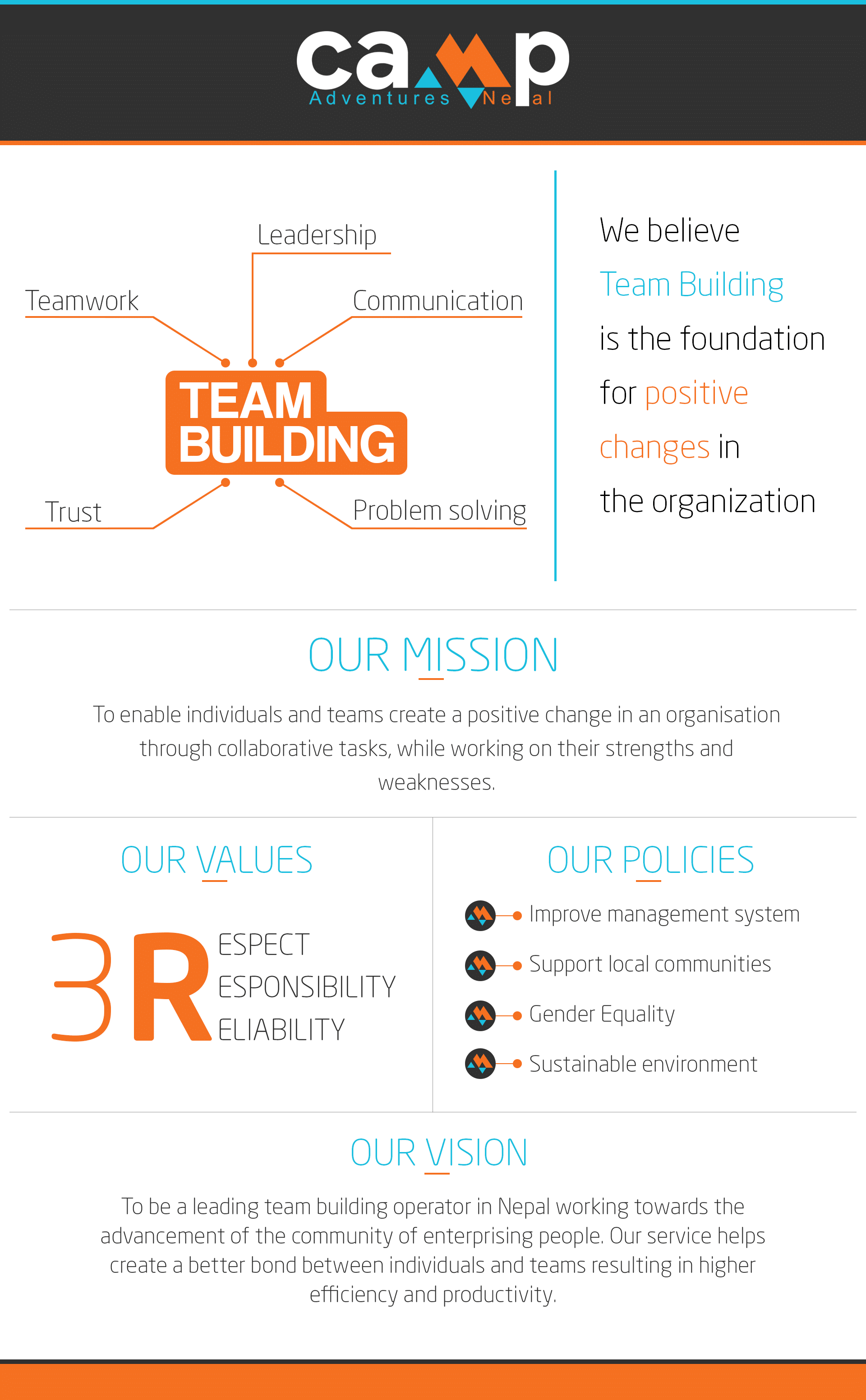 camp
Adventures Nepal

Leadership

Teamwork

Communication

TEAM BUILDING

Trust

Problem solving

We believe Team Building is the foundation for positive changes in the organization

OUR MISSION

To enable individuals and teams create a positive change in an organisation through collaborative tasks, while working on their strengths and weaknesses.

OUR VALUES

3R
ESPECT
ESPONSIBILITY
ELIABILITY

OUR POLICIES

Improve management system

Support local communities

Gender Equality

Sustainable environment

OUR VISION

To be a leading team building operator in Nepal working towards the advancement of the community of enterprising people. Our service helps create a better bond between individuals and teams resulting in higher efficiency and productivity.